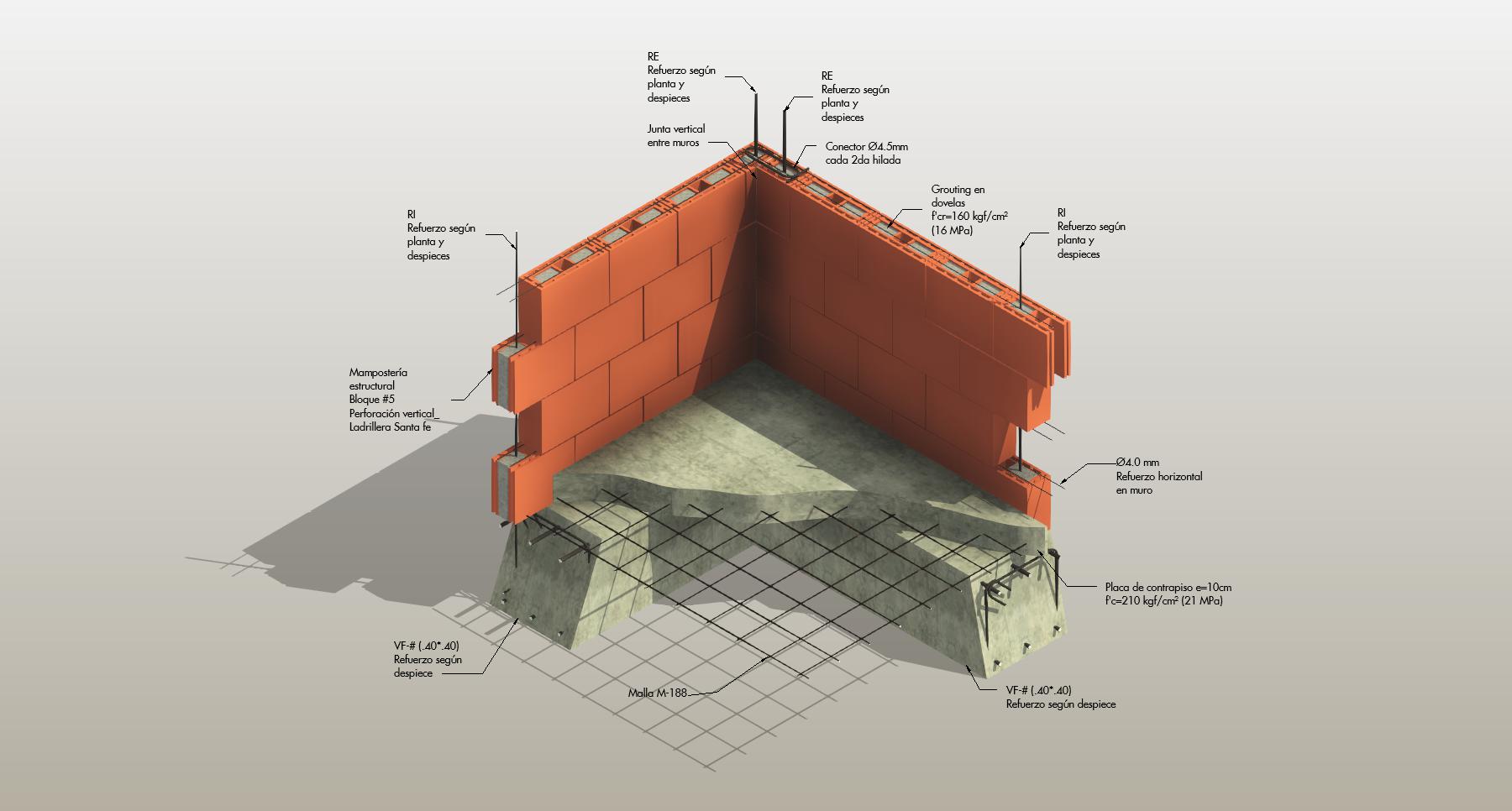 RE
Refuerzo según planta y despieces

RE
Refuerzo según planta y despieces

Junta vertical entre muros

Conector Ø4.5mm cada 2da hilada

Grouting en dovelas f'cr=160 kgf/cm² (16 MPa)

RI
Refuerzo según planta y despieces

RI
Refuerzo según planta y despieces

Mampostería estructural Bloque #5 Perforación vertical_ Ladrillera Santa fe

Ø4.0 mm
Refuerzo horizontal en muro

Placa de contrapiso e=10cm
f'c=210 kgf/cm² (21 MPa)

VF-# (.40*.40)
Refuerzo según despiece

Malla M-188

VF-# (.40*.40)
Refuerzo según despiece